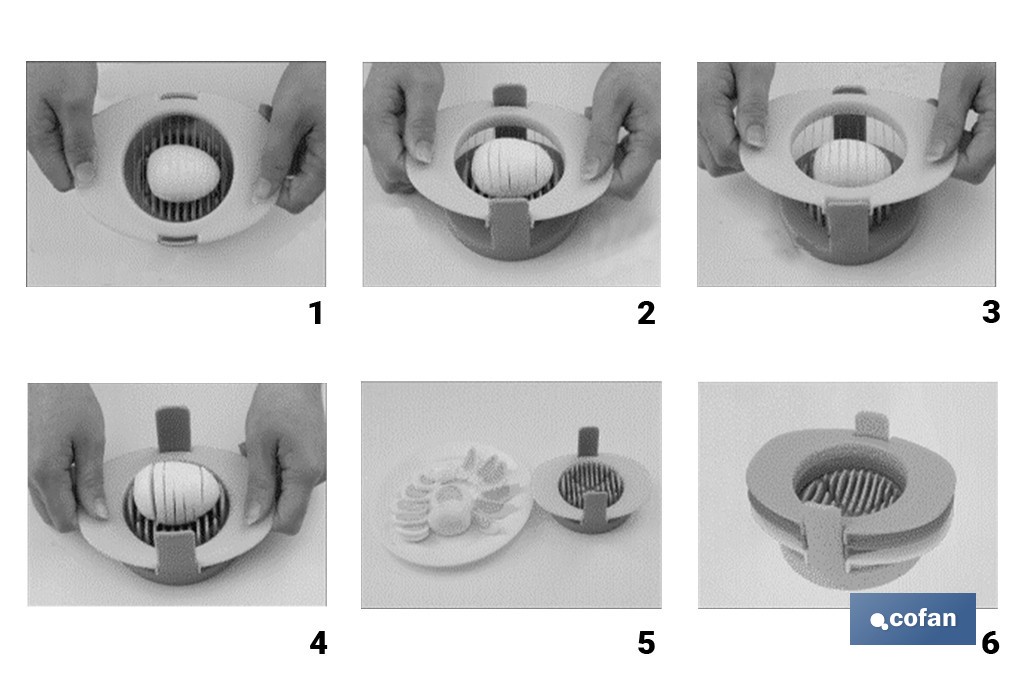 1

2

3

4

5

cofan

6